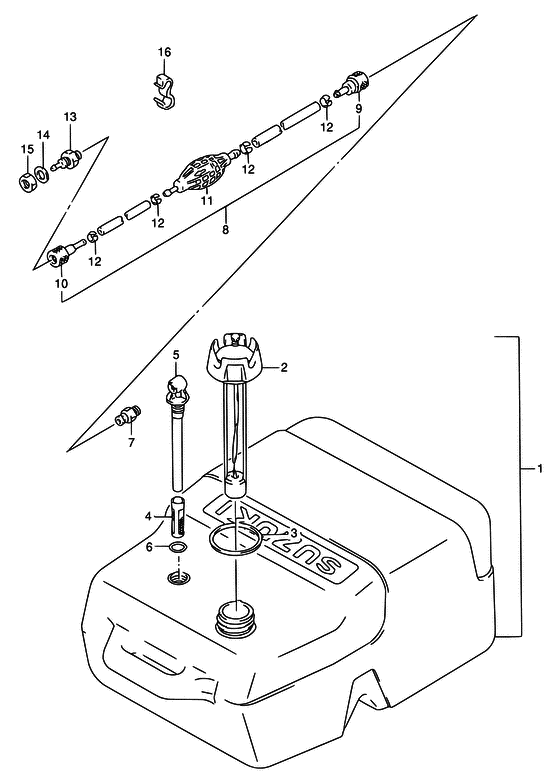 16
13
14
15
9
12
12
11
12
8
12
10
5
2
7
1
4
3
6
SUZUKI