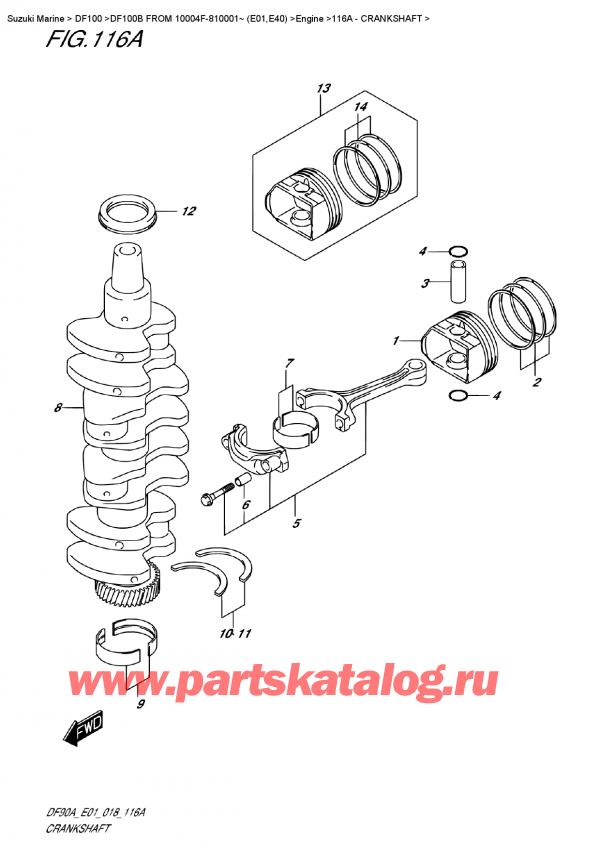 Suzuki Marine > DF100 >DF100B FROM 10004F-810001~ (E01,E40) >Engine >116A - CRANKSHAFT >

FIG.116A

13
14
12
4
3
1
2
4
7
8
6
5
10 11
9

www.partskatalog.ru

FWD

DF90A_E01_018_116A
CRANKSHAFT