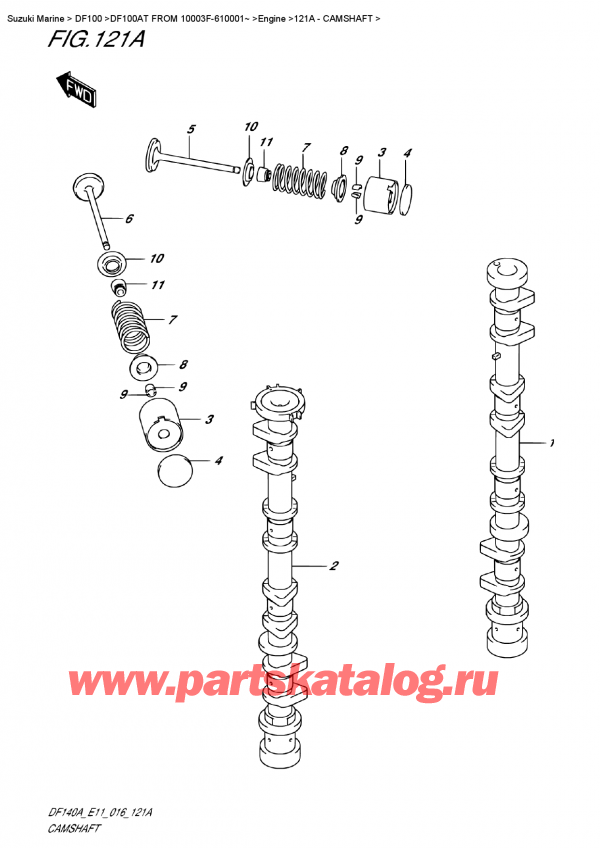 Suzuki Marine > DF100 >DF100AT FROM 10003F-610001~ >Engine >121A - CAMSHAFT >

FIG.121A

FWD

5
10
11
7
8
9
3
4
9
6
10
11
7
8
9
9
3
4
1
2

www.partskatalog.ru

DF140A_E11_016_121A
CAMSHAFT