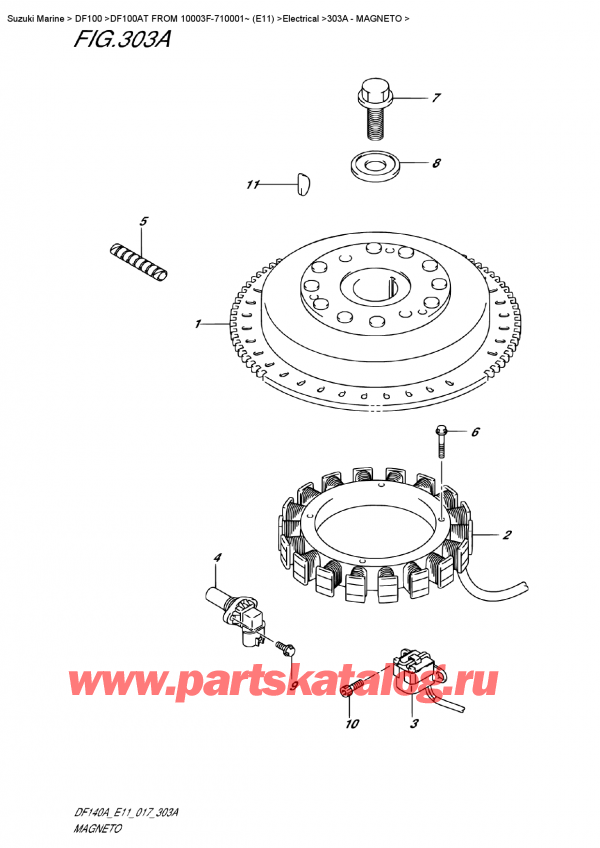 Suzuki Marine > DF100 >DF100AT FROM 10003F-710001~ (E11) >Electrical >303A - MAGNETO >

FIG.303A

7
8
11
5
1
6
2
4
9
10
3

www.partskatalog.ru

DF140A_E11_017_303A
MAGNETO