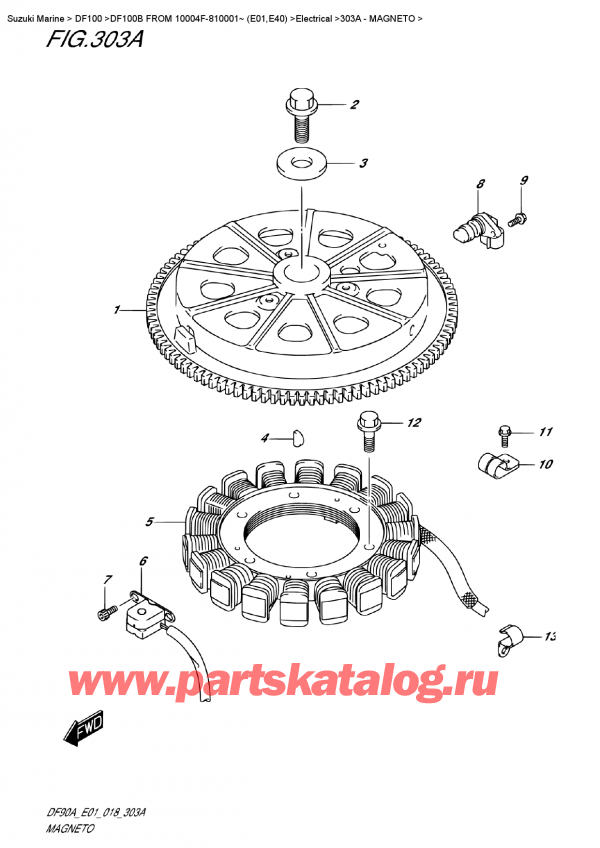 Suzuki Marine > DF100 >DF100B FROM 10004F-810001~ (E01,E40) >Electrical >303A - MAGNETO >

FIG.303A

2
3
8
9
1
4
12
11
10
5
6
7
13

www.partskatalog.ru

FWD

DF90A_E01_018_303A
MAGNETO