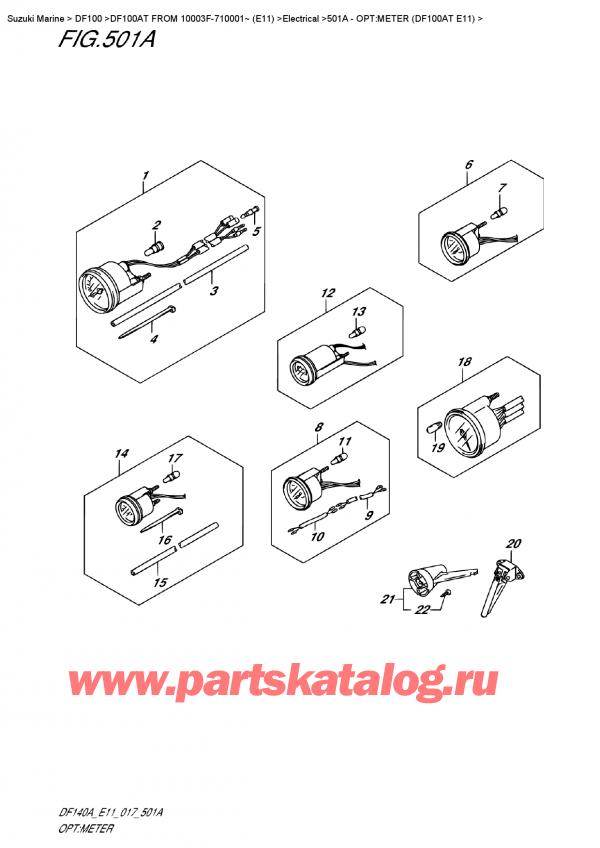 Suzuki Marine > DF100 >DF100AT FROM 10003F-710001~ (E11) >Electrical >501A - OPT:METER (DF100AT E11) >

FIG.501A

1
2
5
3
4

6
7

12
13

18
19

14
17
16
15

8
11
9
10

20
21
22

www.partskatalog.ru

DF140A_E11_017_501A
OPT:METER