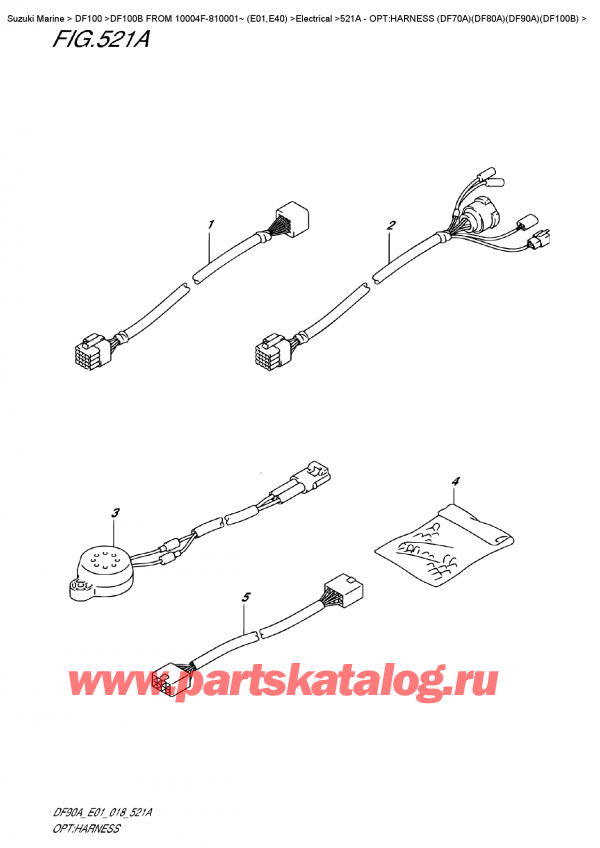 Suzuki Marine > DF100 >DF100B FROM 10004F-810001~ (E01,E40) >Electrical >521A - OPT:HARNESS (DF70A)(DF80A)(DF90A)(DF100B) >

FIG.521A

1

2

3

4

5

www.partskatalog.ru

DF90A_E01_018_521A
OPT:HARNESS