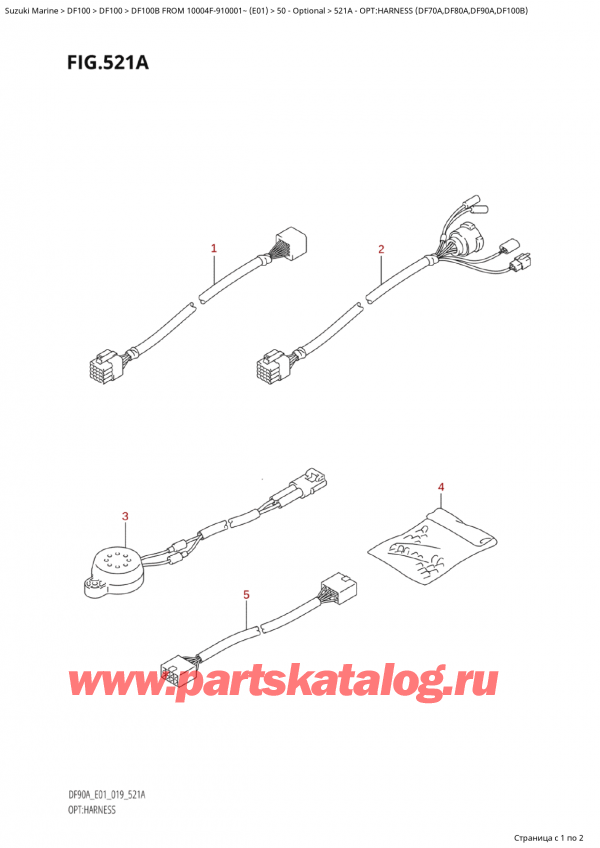 Suzuki Marine > DF100 > DF100 > DF100B FROM 10004F-910001~ (E01) > 50 - Optional > 521A - OPT:HARNESS (DF70A,DF80A,DF90A,DF100B)

FIG.521A

1

2

3

4

5

www.partskatalog.ru

DF90A_E01_019_521A
OPT:HARNESS

Страница с 1 по 2