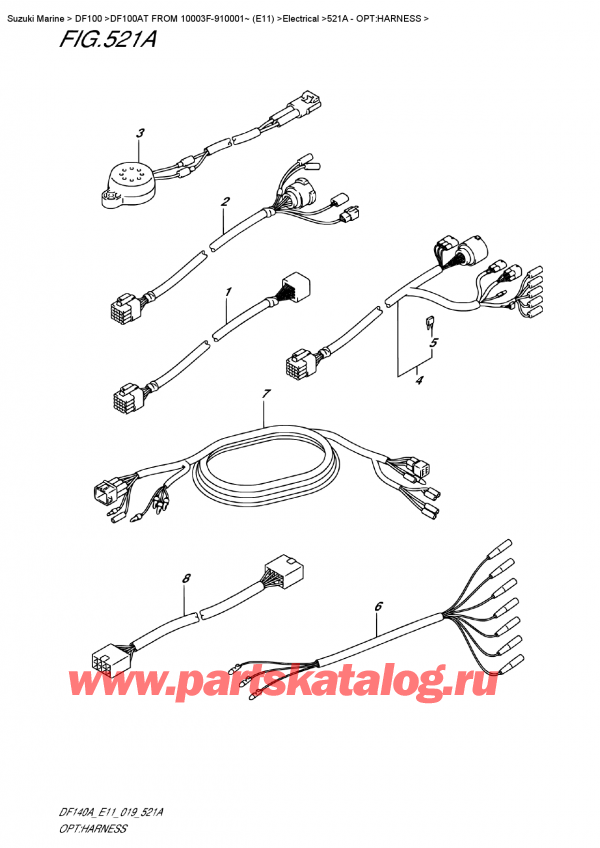 Suzuki Marine > DF100 >DF100AT FROM 10003F-910001~ (E11) >Electrical >521A - OPT:HARNESS >

FIG.521A

3
2
1
5
4
7
8
6

www.partskatalog.ru

DF140A_E11_019_521A
OPT:HARNESS