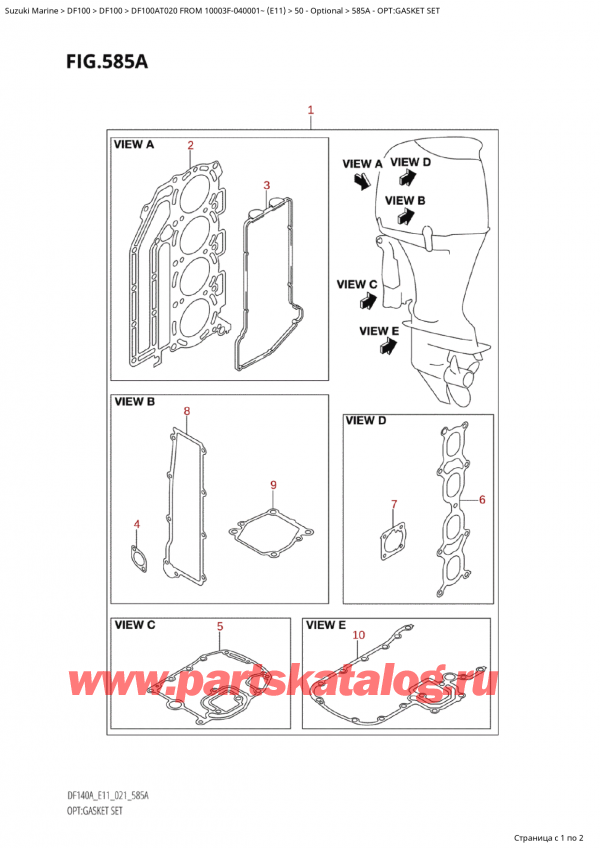 Suzuki Marine > DF100 > DF100 > DF100AT020 FROM 10003F-040001~ (E11) > 50 - Optional > 585A - OPT:GASKET SET

FIG.585A

1

VIEW A

2

3

VIEW A

VIEW D

VIEW B

VIEW C

VIEW E

VIEW B

8

9

4

VIEW D

7

6

VIEW C

5

VIEW E

10

www.partskatalog.ru

DF140A_E11_021_585A

OPT:GASKET SET

Страница с 1 по 2