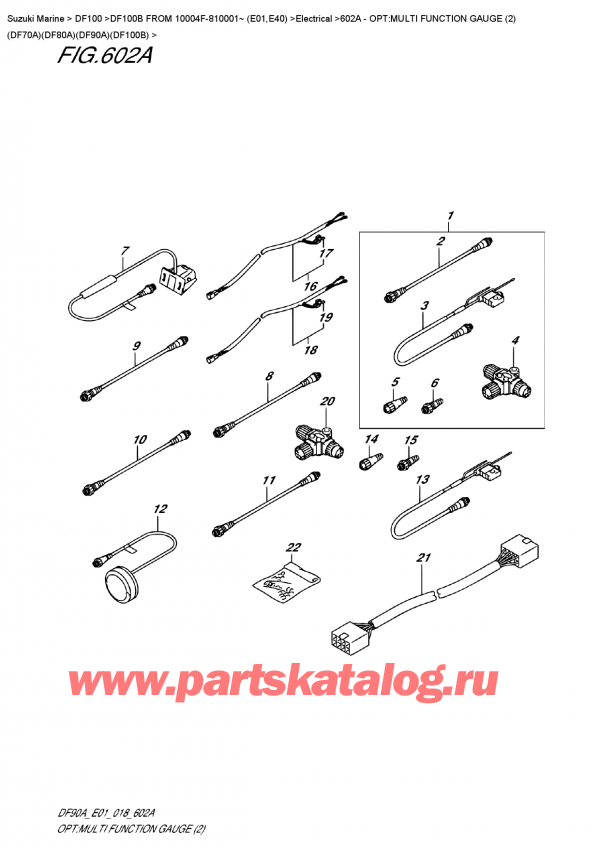 Suzuki Marine > DF100 >DF100B FROM 10004F-810001~ (E01,E40) >Electrical >602A - OPT:MULTI FUNCTION GAUGE (2) (DF70A)(DF80A)(DF90A)(DF100B) >

FIG.602A

1
2
3
4
5
6
7
17
16
19
18
9
8
20
10
14
15
13
11
12
22
21

www.partskatalog.ru

DF90A_E01_018_602A
OPT:MULTI FUNCTION GAUGE (2)