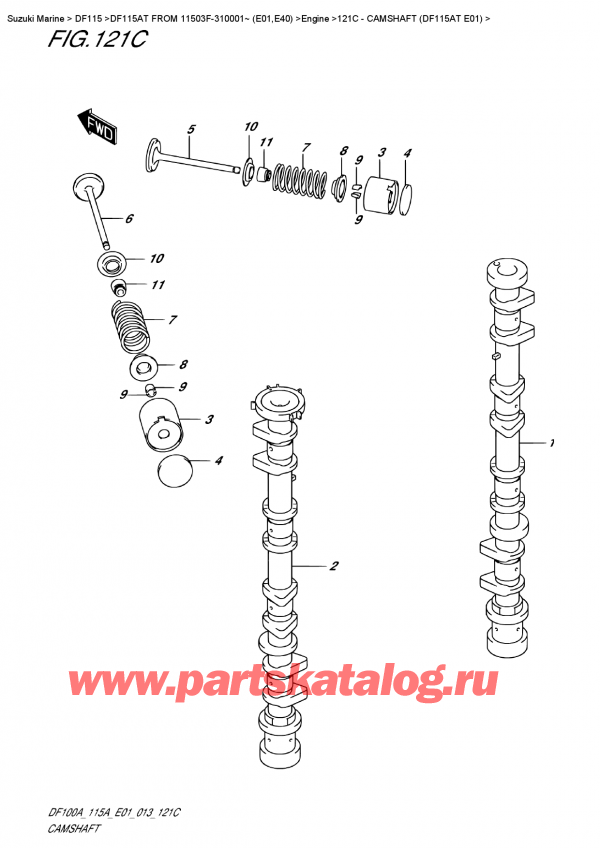 Suzuki Marine > DF115 >DF115AT FROM 11503F-310001~ (E01,E40) >Engine >121C - CAMSHAFT (DF115AT E01) >

FIG.121C

FWD

5
10
11
7
8
9
3
4
9
6
10
11
7
8
9
9
3
4
1
2

www.partskatalog.ru

DF100A_115A_E01_013_121C
CAMSHAFT