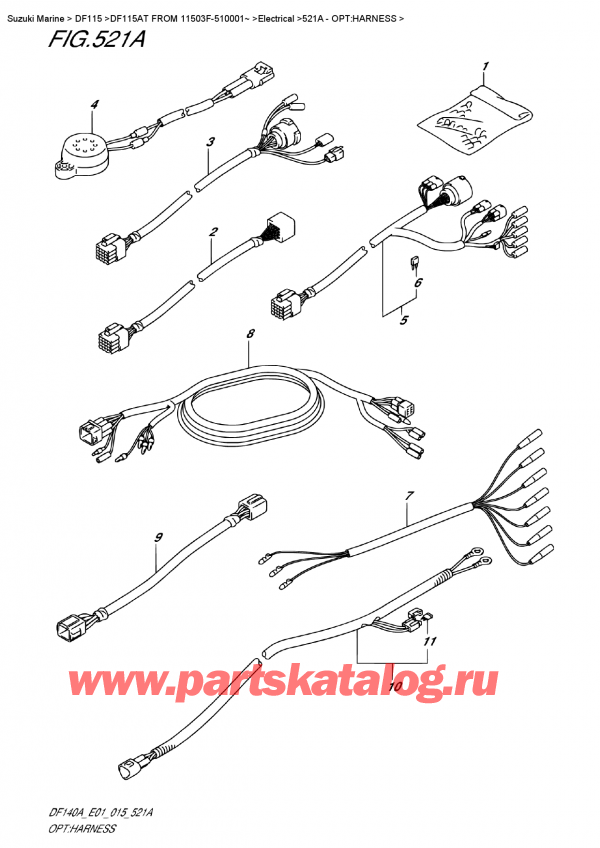 Suzuki Marine > DF115 >DF115AT FROM 11503F-510001~ >Electrical >521A - OPT:HARNESS >

FIG.521A

1

4

3

2

6

5

8

7

9

11

10

www.partskatalog.ru

DF140A_E01_015_521A
OPT:HARNESS