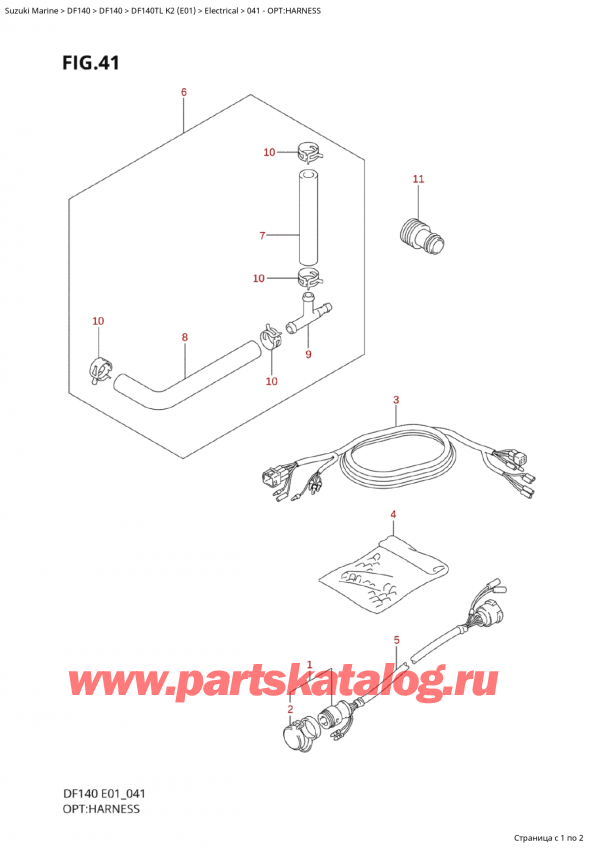 Suzuki Marine > DF140 > DF140 > DF140TL K2 (E01) > Electrical > 041 - OPT:HARNESS

FIG.41

6

10

11

7

10

10

8

9

10

3

4

5

1

2

www.partskatalog.ru

DF140 E01_041
OPT:HARNESS

Страница с 1 по 2