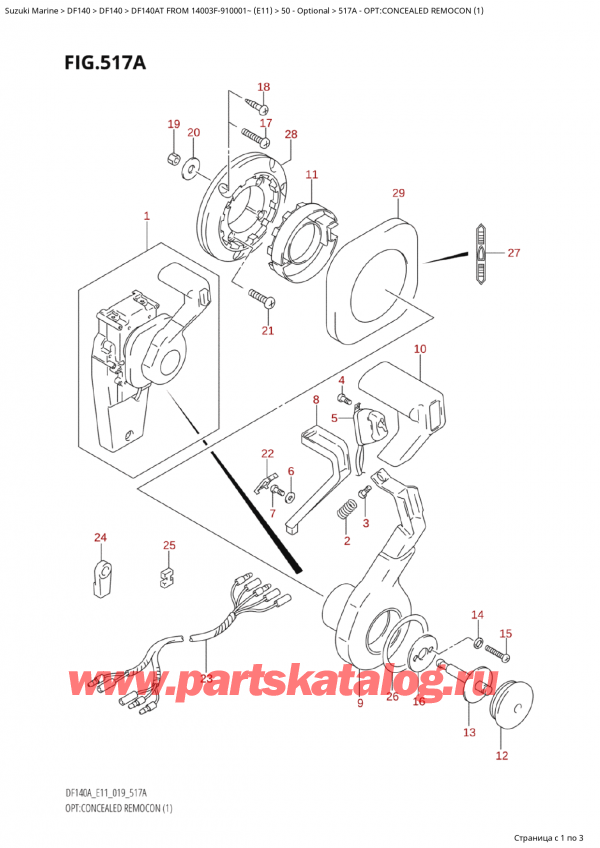 Suzuki Marine > DF140 > DF140 > DF140AT FROM 14003F-910001~ (E11) > 50 - Optional > 517A - OPT:CONCEALED REMOCON (1)

FIG.517A

18
17
19
20
28
11
29
1
27
21
10
4
8
5
22
6
7
3
2
24
25
14
15
23
9
26
16
13
12

www.partskatalog.ru

DF140A_E11_019_517A
OPT:CONCEALED REMOCON (1)

Страница с 1 по 3