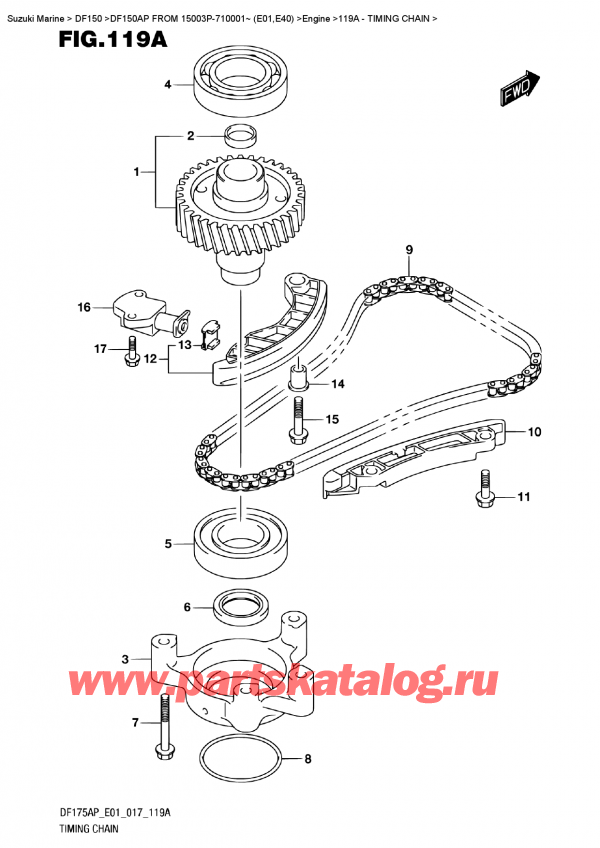 Suzuki Marine > DF150 >DF150AP FROM 15003P-710001~ (E01,E40) >Engine >119A - TIMING CHAIN >

FIG.119A

FWD

4
2
1
9
16
13
17
12
14
15
10
11
5
6
3
7
8

www.partskatalog.ru

DF175AP_E01_017_119A
TIMING CHAIN