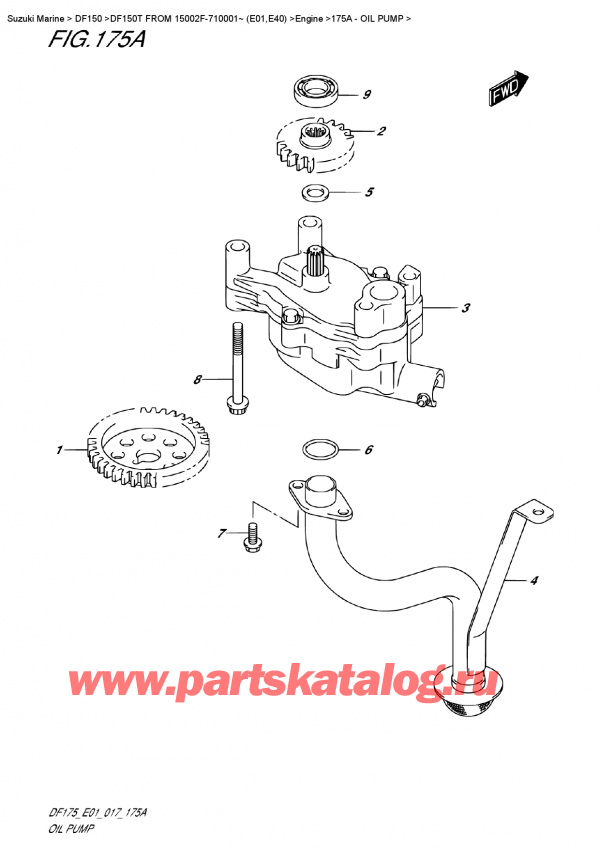 Suzuki Marine > DF150 >DF150T FROM 15002F-710001~ (E01,E40) >Engine >175A - OIL PUMP >

FIG.175A

FWD

9

2

5

3

8

1

6

7

4

www.partskatalog.ru

DF175_E01_017_175A
OIL PUMP