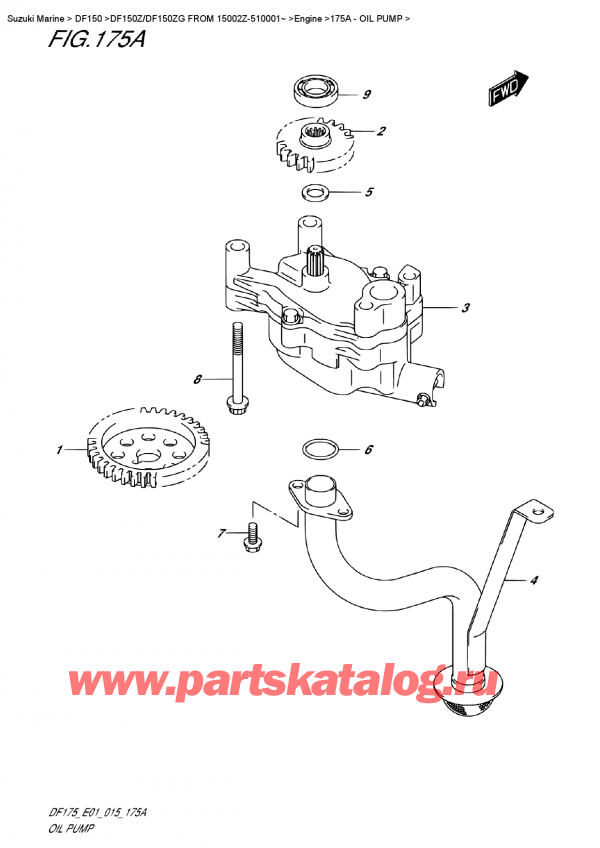 Suzuki Marine > DF150 >DF150Z/DF150ZG FROM 15002Z-510001~ >Engine >175A - OIL PUMP >

FIG.175A

FWD

9

2

5

3

8

1

6

7

4

www.partskatalog.ru

DF175_E01_015_175A
OIL PUMP