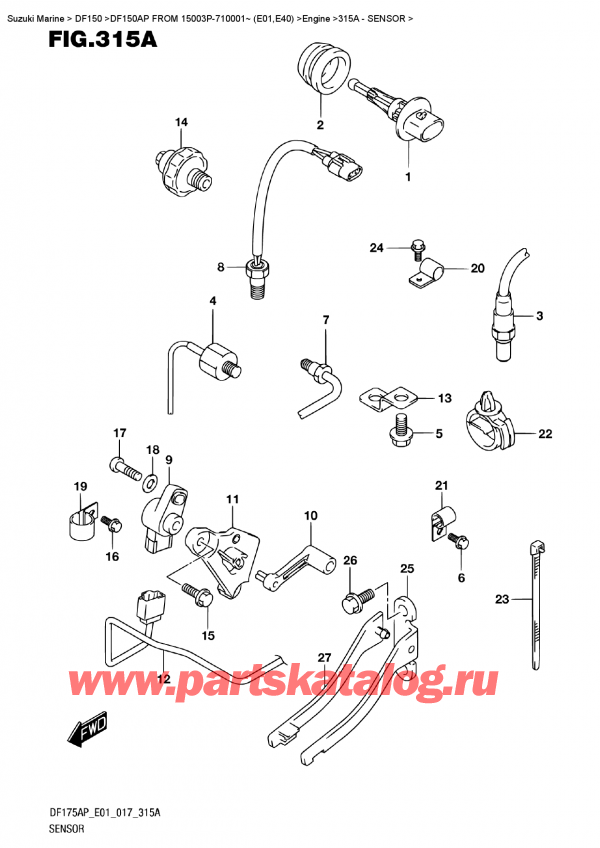 Suzuki Marine > DF150 >DF150AP FROM 15003P-710001~ (E01,E40) >Engine >315A - SENSOR >

FIG.315A

14
2
1
8
24
20
3
4
7
13
5
22
17
18
9
19
16
11
10
21
6
26
25
23
15
12
27
www.partskatalog.ru
FWD

DF175AP_E01_017_315A
SENSOR