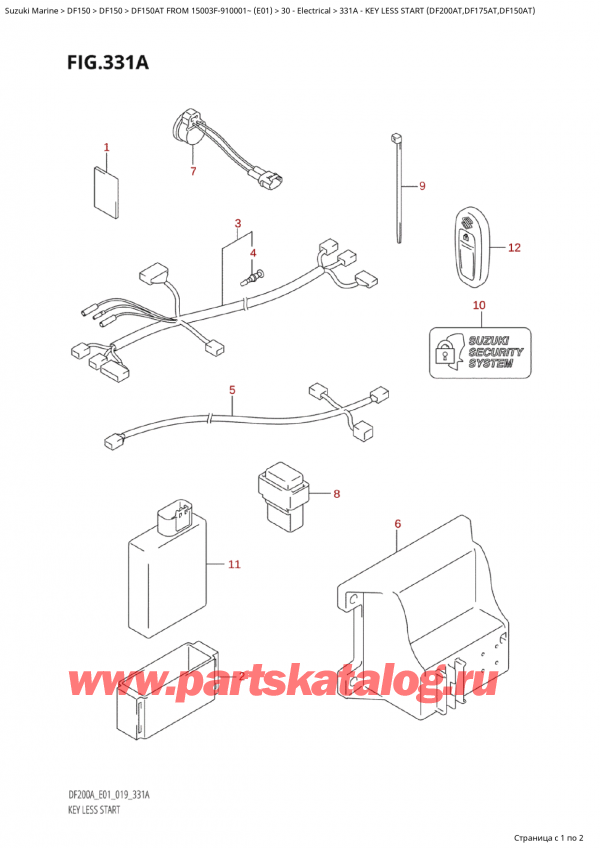 Suzuki Marine > DF150 > DF150 > DF150AT FROM 15003F-910001~ (E01) > 30 - Electrical > 331A - KEY LESS START (DF200AT,DF175AT,DF150AT)

FIG.331A

1

7

9

3

4

12

10

SUZUKI SECURITY SYSTEM

5

8

6

11

www.partskatalog.ru

DF200A_E01_019_331A
KEY LESS START

Страница с 1 по 2