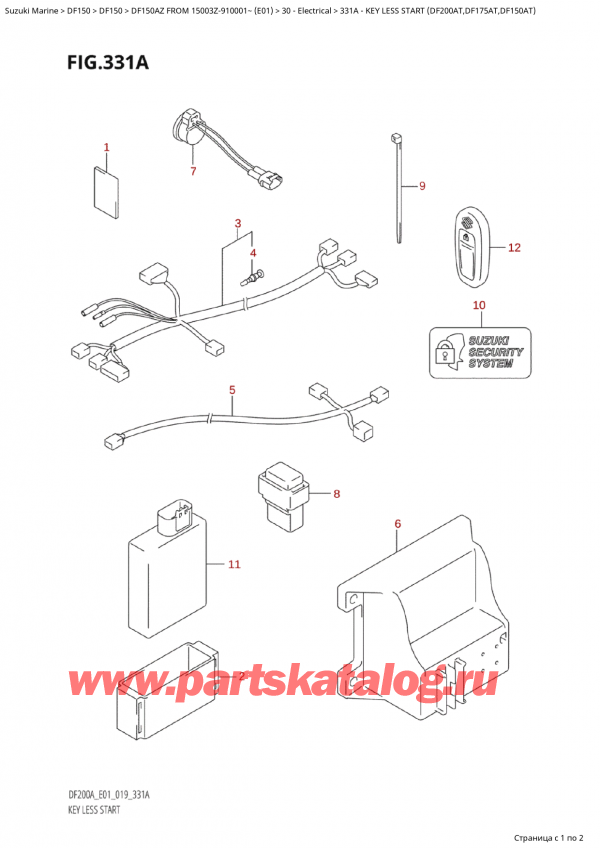 Suzuki Marine > DF150 > DF150 > DF150AZ FROM 15003Z-910001~ (E01) > 30 - Electrical > 331A - KEY LESS START (DF200AT,DF175AT,DF150AT)

FIG.331A

1
7
9
3
4
12
10
SUZUKI SECURITY SYSTEM
5
8
6
11

www.partskatalog.ru

DF200A_E01_019_331A
KEY LESS START

Страница с 1 по 2