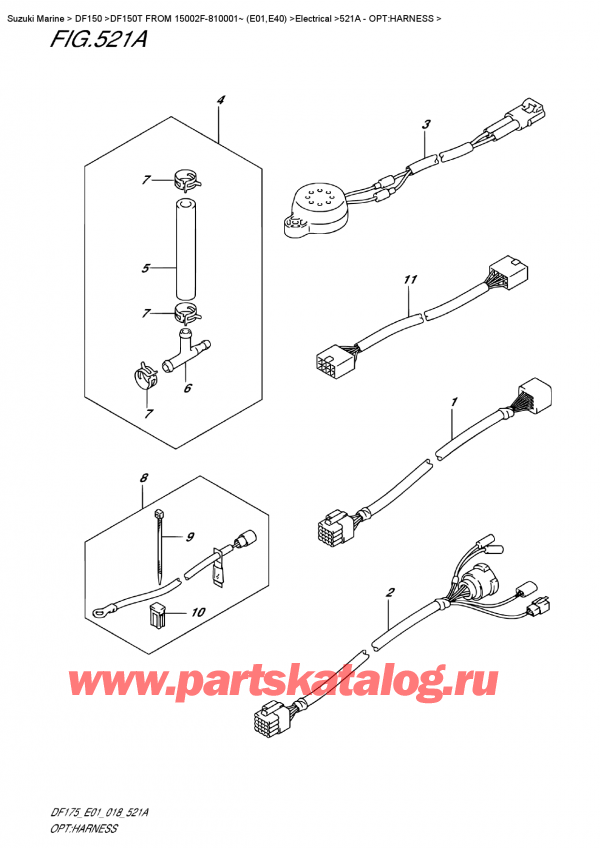 Suzuki Marine > DF150 >DF150T FROM 15002F-810001~ (E01,E40) >Electrical >521A - OPT:HARNESS >

FIG.521A

4
3
7
5
7
6
7
11
1
8
9
10
2

www.partskatalog.ru

DF175_E01_018_521A
OPT:HARNESS