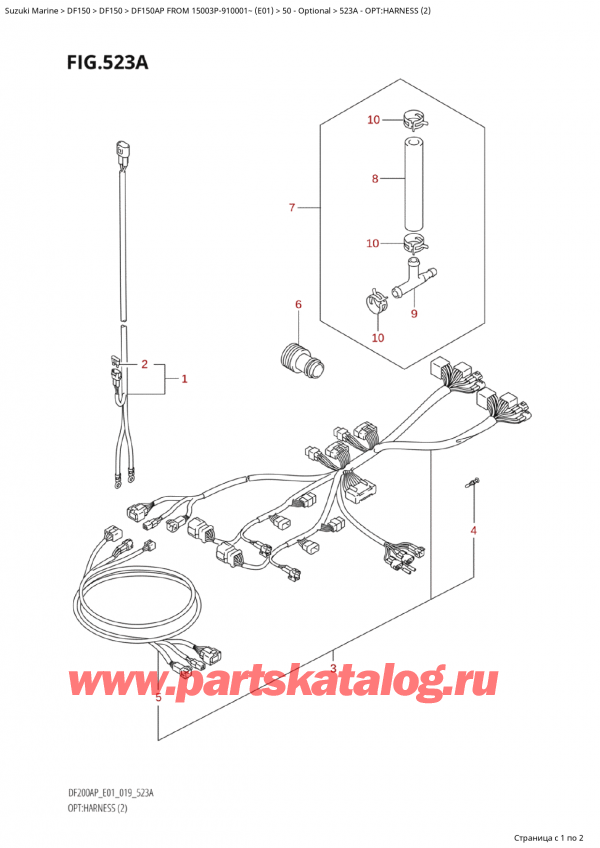 Suzuki Marine > DF150 > DF150 > DF150AP FROM 15003P-910001~ (E01) > 50 - Optional > 523A - OPT:HARNESS (2)

FIG.523A

10
8
7
10
9
10
6
2
1
4
3
5

www.partskatalog.ru

DF200AP_E01_019_523A
OPT:HARNESS (2)

Страница с 1 по 2