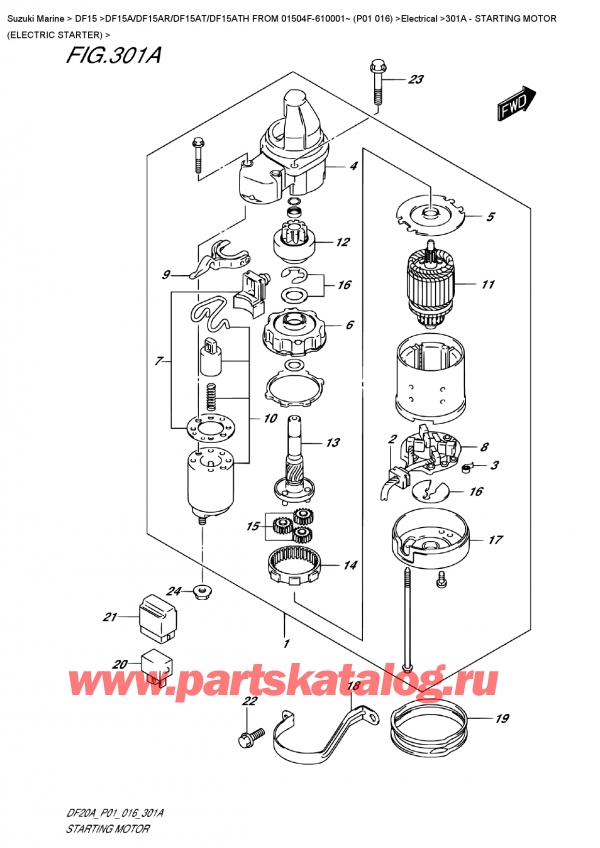 Suzuki Marine > DF15 >DF15A/DF15AR/DF15AT/DF15ATH FROM 01504F-610001~ (P01 016) >Electrical >301A - STARTING MOTOR (ELECTRIC STARTER) >

FIG.301A

FWD

23

4

5

12

9

16

11

6

7

10

13

2

8

3

16

15

17

14

24

21

1

20

www.partskatalog.ru

18

22

19

DF20A_P01_016_301A
STARTING MOTOR