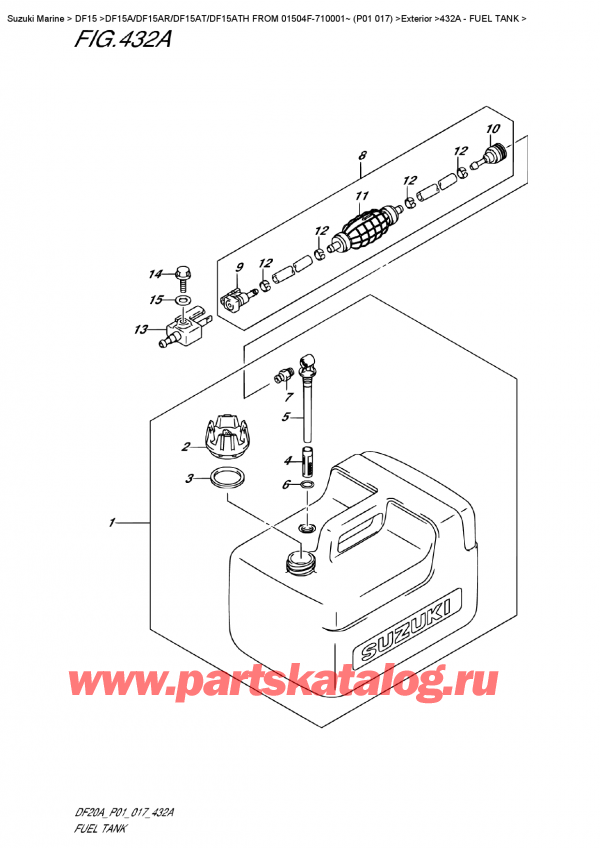 Suzuki Marine > DF15 >DF15A/DF15AR/DF15AT/DF15ATH FROM 01504F-710001~ (P01 017) >Exterior >432A - FUEL TANK >

FIG.432A

8
10
12
12
11
12
14
9
12
15
13
7
5
2
4
3
6
1
SUZUKI

www.partskatalog.ru

DF20A_P01_017_432A
FUEL TANK