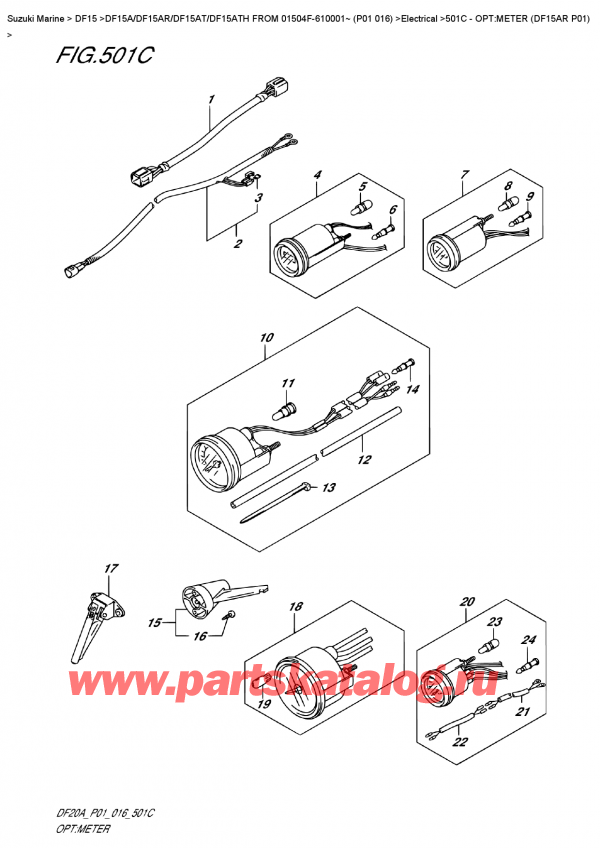 Suzuki Marine > DF15 >DF15A/DF15AR/DF15AT/DF15ATH FROM 01504F-610001~ (P01 016) >Electrical >501C - OPT:METER (DF15AR P01) >

FIG.501C

1
3
2
4
5
6
7
8
9
10
11
14
12
13
17
15
16
18
19
20
23
24
21
22

www.partskatalog.ru

DF20A_P01_016_501C
OPT:METER