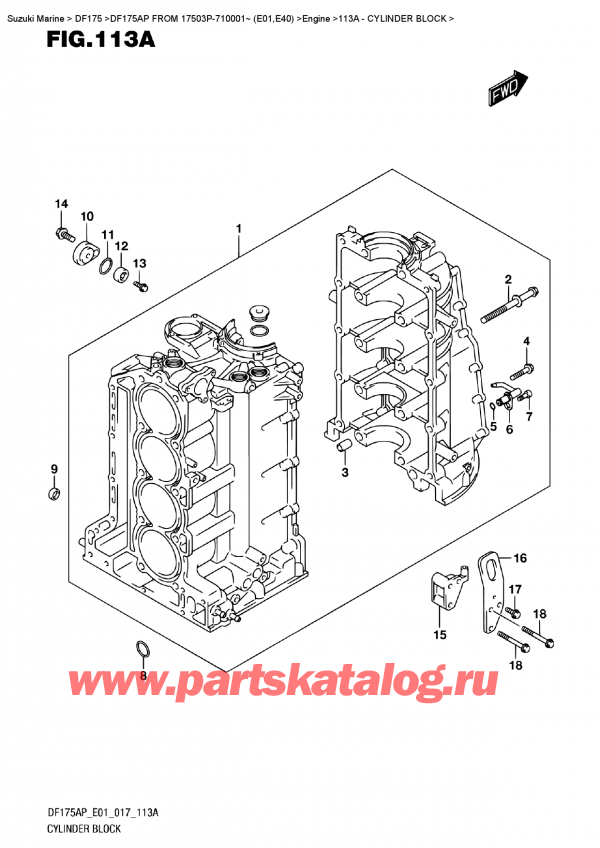 Suzuki Marine > DF175 >DF175AP FROM 17503P-710001~ (E01,E40) >Engine >113A - CYLINDER BLOCK >

FIG.113A

FWD

14
10
11
12
13
1
2
4
5
6
7
3
9
16
17
18
15
18
8

www.partskatalog.ru

DF175AP_E01_017_113A
CYLINDER BLOCK