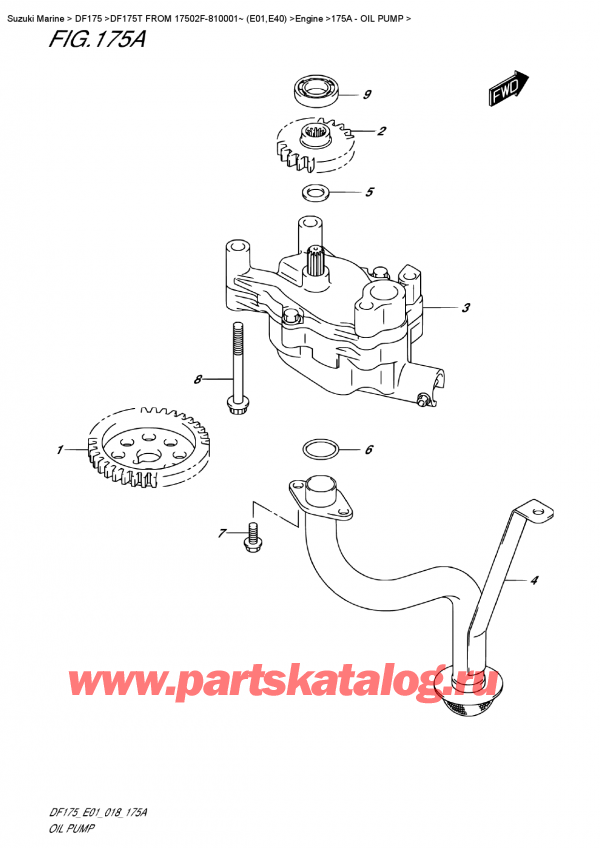 Suzuki Marine > DF175 >DF175T FROM 17502F-810001~ (E01,E40) >Engine >175A - OIL PUMP >

FIG.175A

FWD

9

2

5

3

8

1

6

7

4

www.partskatalog.ru

DF175_E01_018_175A
OIL PUMP