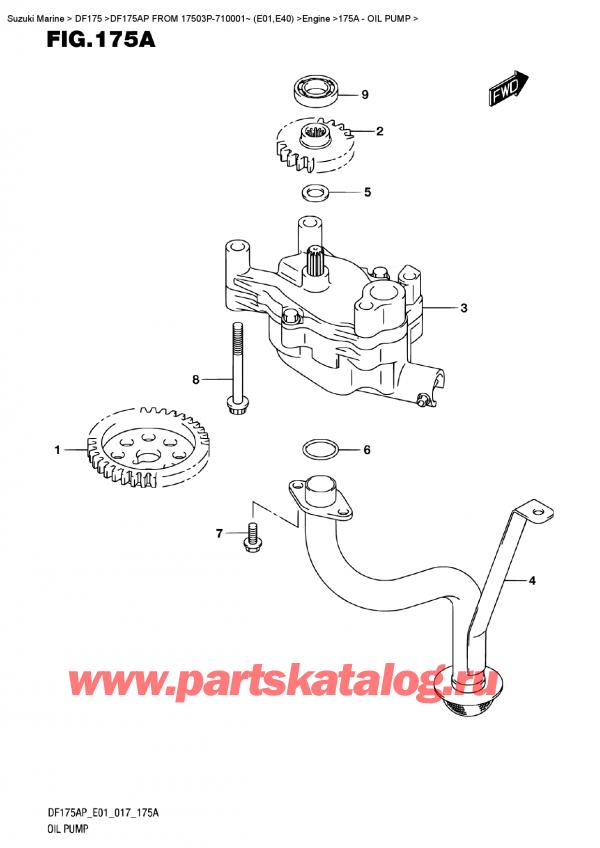 Suzuki Marine > DF175 >DF175AP FROM 17503P-710001~ (E01,E40) >Engine >175A - OIL PUMP >

FIG.175A

FWD

9
2
5
3
8
1
6
7
4

www.partskatalog.ru

DF175AP_E01_017_175A
OIL PUMP