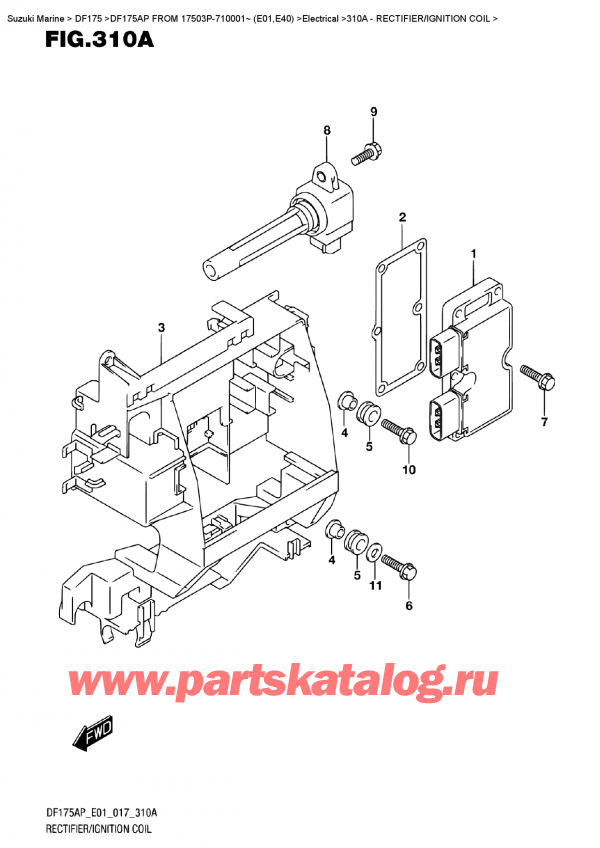 Suzuki Marine > DF175 >DF175AP FROM 17503P-710001~ (E01,E40) >Electrical >310A - RECTIFIER/IGNITION COIL >

FIG.310A

9
8
2
1
3
4
5
10
7
4
5
11
6

www.partskatalog.ru

FWD

DF175AP_E01_017_310A
RECTIFIER/IGNITION COIL