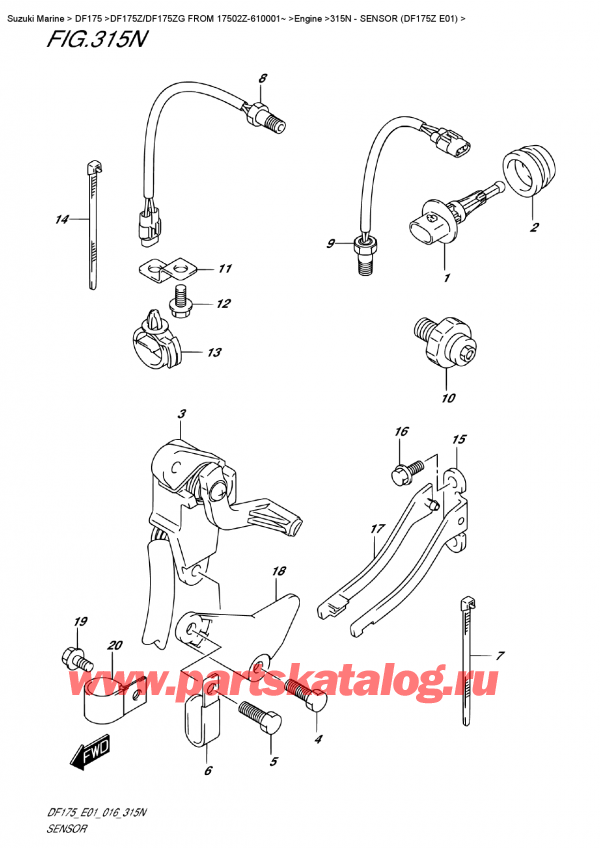 Suzuki Marine > DF175 >DF175Z/DF175ZG FROM 17502Z-610001~ >Engine >315N - SENSOR (DF175Z E01) >

FIG.315N

8
14
11
12
13
9
1
2
10
3
16
15
17
18
19
20
7
4
5
6
FWD

www.partskatalog.ru

DF175_E01_016_315N
SENSOR