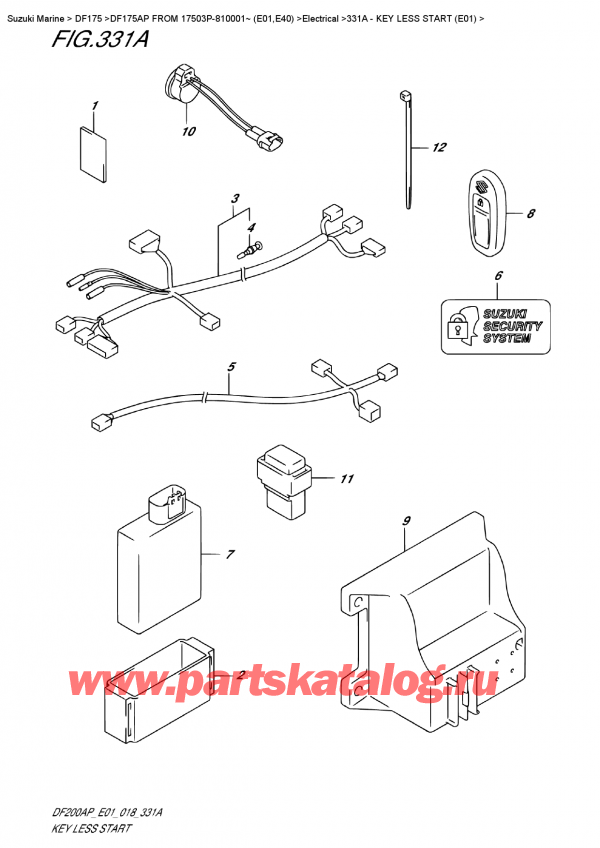 Suzuki Marine > DF175 >DF175AP FROM 17503P-810001~ (E01,E40) >Electrical >331A - KEY LESS START (E01) >

FIG.331A

1

10

12

3

4

8

6

SUZUKI SECURITY SYSTEM

5

11

7

9

2

www.partskatalog.ru

DF200AP_E01_018_331A
KEY LESS START