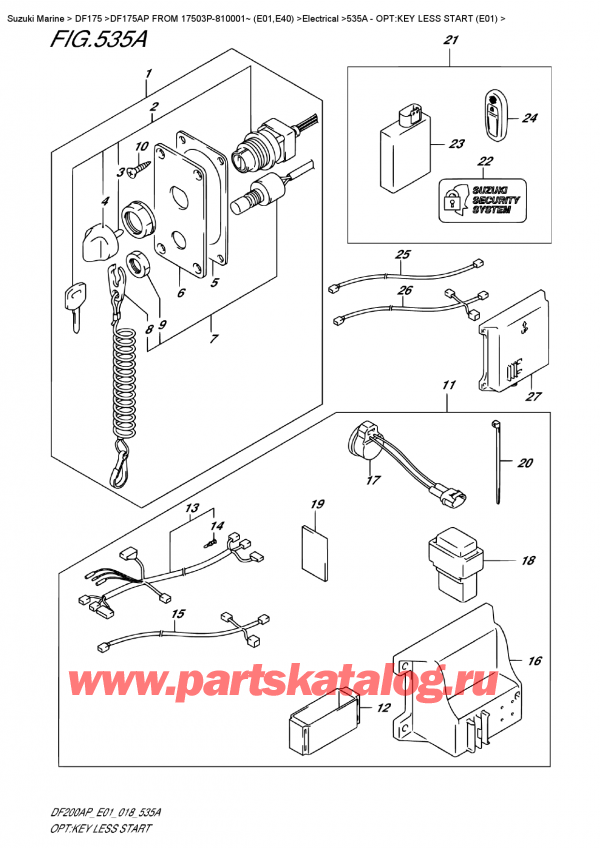 Suzuki Marine > DF175 >DF175AP FROM 17503P-810001~ (E01,E40) >Electrical >535A - OPT:KEY LESS START (E01) >

FIG.535A

1
2
10
3
4
6
5
8
9
7
21
23
24
22
SUZUKI SECURITY SYSTEM
25
26
27
11
17
20
13
14
19
18
15
16
12

www.partskatalog.ru

DF200AP_E01_018_535A
OPT:KEY LESS START