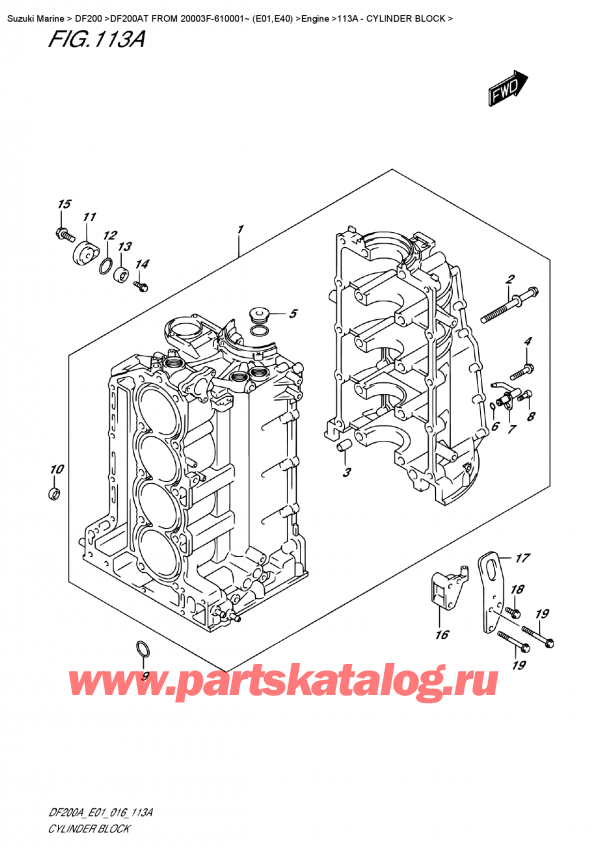 Suzuki Marine > DF200 >DF200AT FROM 20003F-610001~ (E01,E40) >Engine >113A - CYLINDER BLOCK >

FIG.113A

FWD

15
11
12
13
14
1
5
2
4
6
7
8
3
10
17
18
19
16
19
9

www.partskatalog.ru

DF200A_E01_016_113A
CYLINDER BLOCK