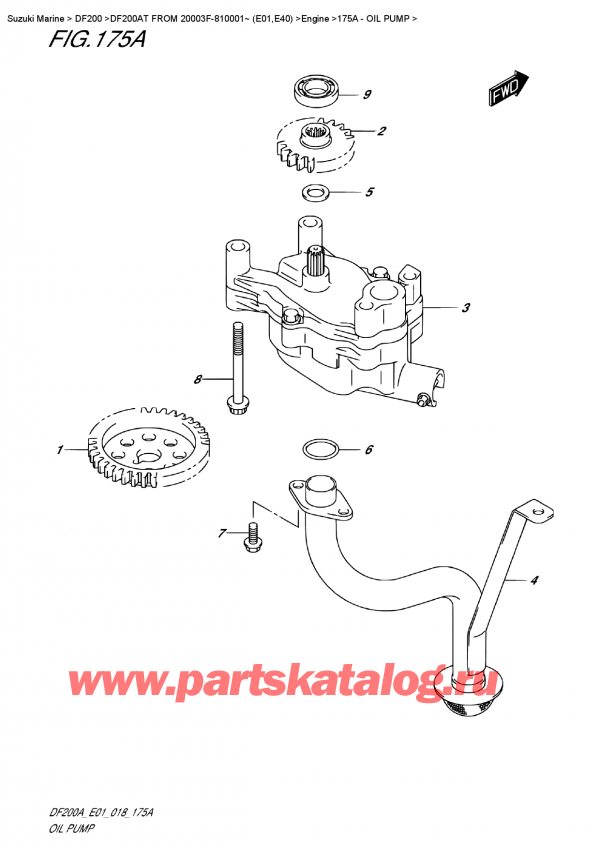 Suzuki Marine > DF200 >DF200AT FROM 20003F-810001~ (E01,E40) >Engine >175A - OIL PUMP >

FIG.175A

FWD

9
2
5
3
8
1
6
7
4

www.partskatalog.ru

DF200A_E01_018_175A
OIL PUMP