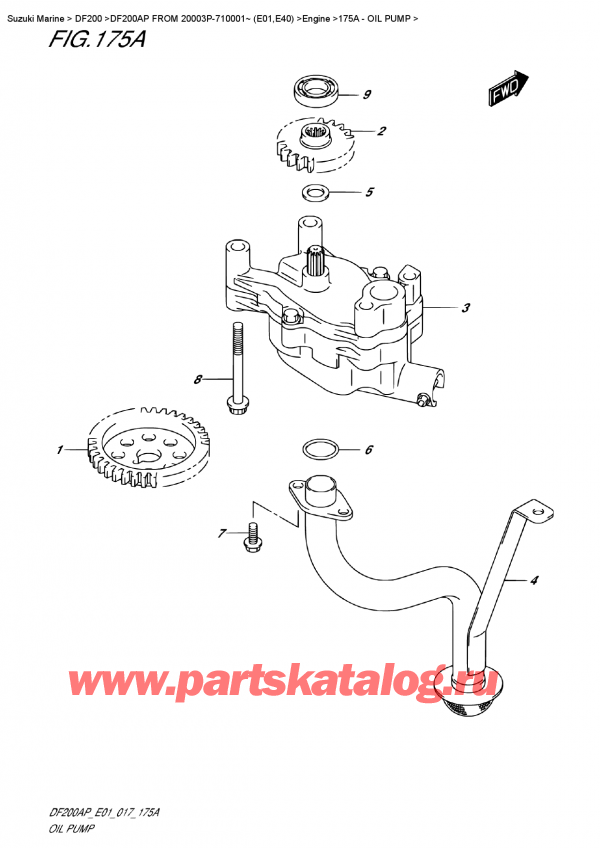 Suzuki Marine > DF200 >DF200AP FROM 20003P-710001~ (E01,E40) >Engine >175A - OIL PUMP >

FIG.175A

FWD

9

2

5

3

8

1

6

7

4

www.partskatalog.ru

DF200AP_E01_017_175A
OIL PUMP