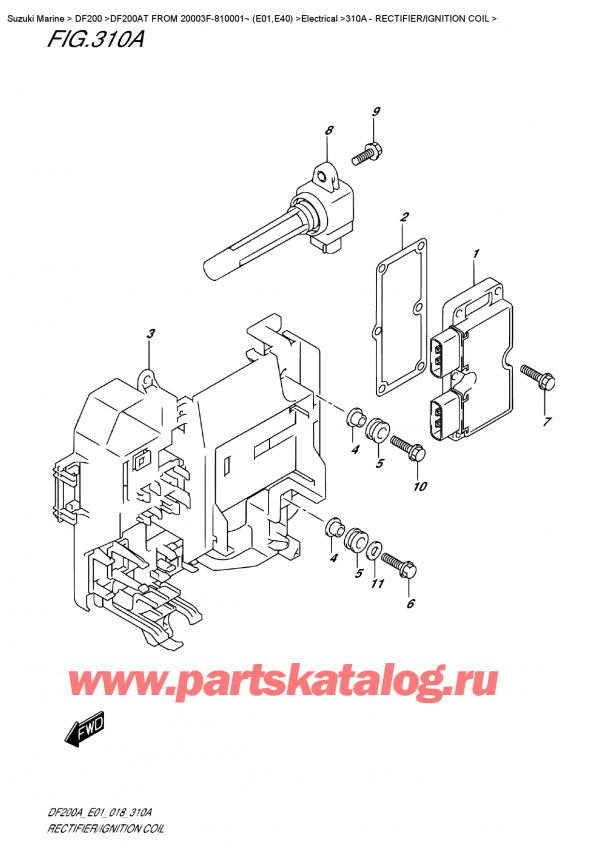 Suzuki Marine > DF200 >DF200AT FROM 20003F-810001~ (E01,E40) >Electrical >310A - RECTIFIER/IGNITION COIL >

FIG.310A

9
8
2
1
3
7
4
5
10
4
5
11
6

www.partskatalog.ru

FWD

DF200A_E01_018_310A
RECTIFIER/IGNITION COIL