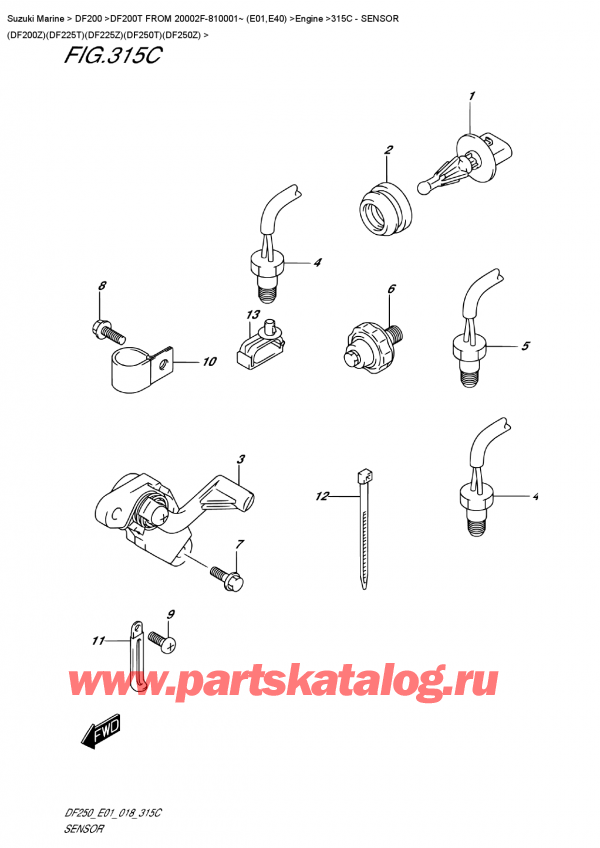 Suzuki Marine > DF200 >DF200T FROM 20002F-810001~ (E01,E40) >Engine >315C - SENSOR (DF200Z)(DF225T)(DF225Z)(DF250T)(DF250Z) >

FIG.315C

1

2

4

8

13

6

5

10

3

12

4

7

9

11

www.partskatalog.ru

FWD

DF250_E01_018_315C
SENSOR