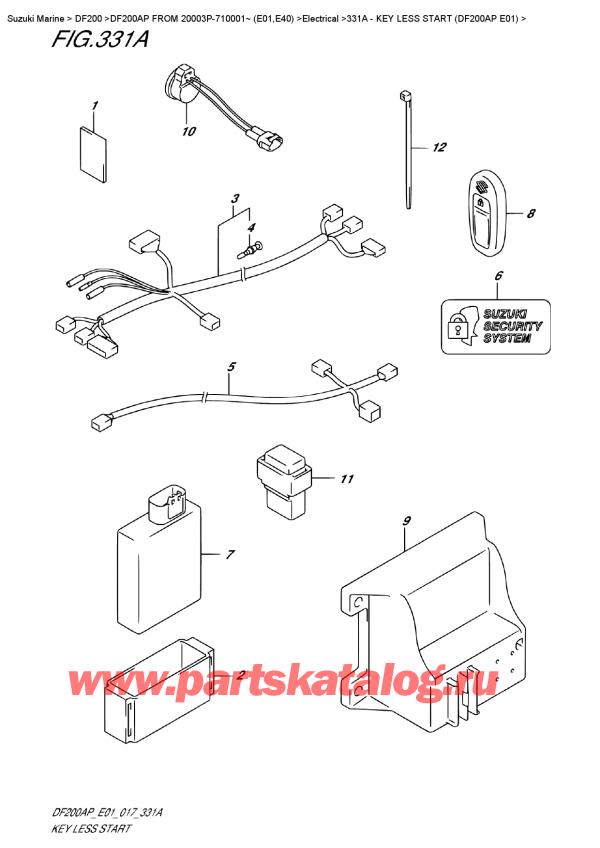 Suzuki Marine > DF200 >DF200AP FROM 20003P-710001~ (E01,E40) >Electrical >331A - KEY LESS START (DF200AP E01) >

FIG.331A

1

10

12

3

4

8

6

SUZUKI SECURITY SYSTEM

5

11

7

9

2

www.partskatalog.ru

DF200AP_E01_017_331A
KEY LESS START