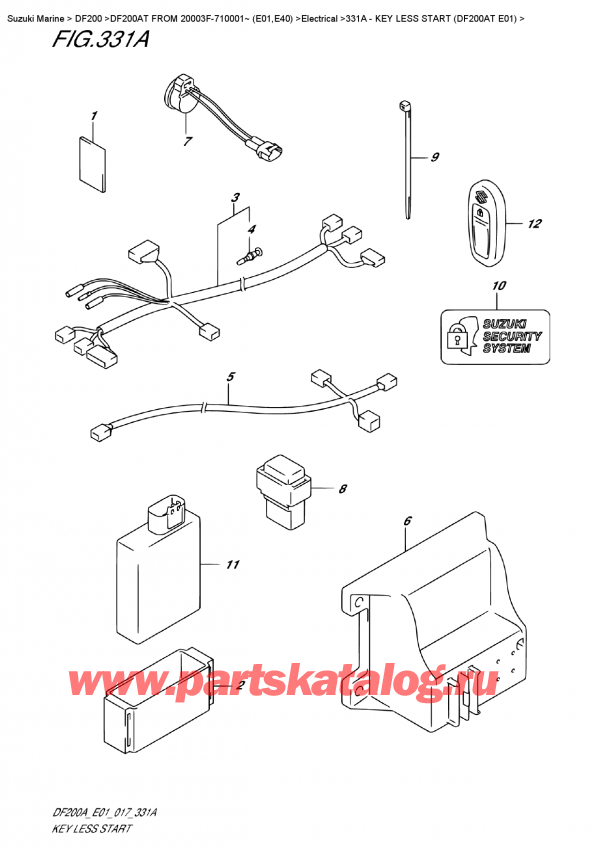 Suzuki Marine > DF200 >DF200AT FROM 20003F-710001~ (E01,E40) >Electrical >331A - KEY LESS START (DF200AT E01) >

FIG.331A

1
7
9
3
4
12
10
SUZUKI SECURITY SYSTEM
5
8
6
11
2

www.partskatalog.ru

DF200A_E01_017_331A
KEY LESS START