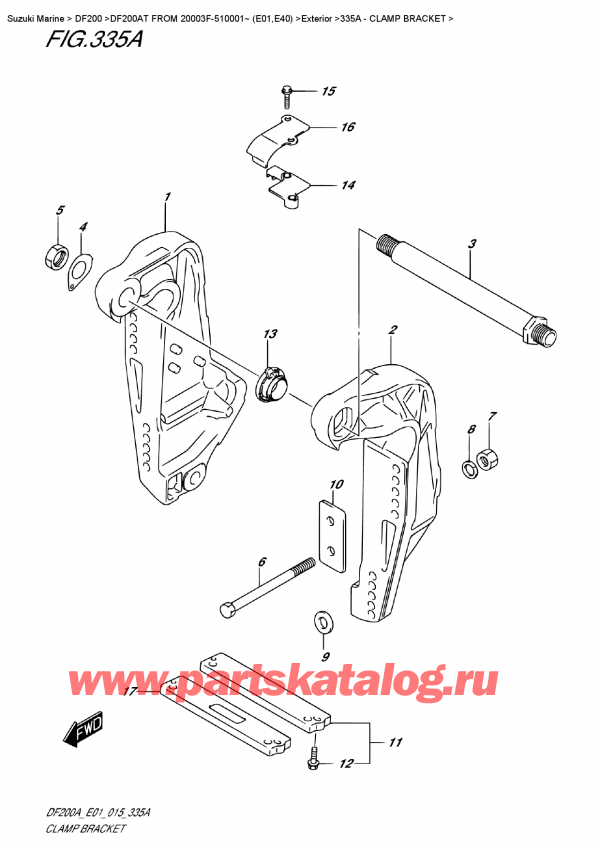 Suzuki Marine > DF200 >DF200AT FROM 20003F-510001~ (E01,E40) >Exterior >335A - CLAMP BRACKET >

FIG.335A

15
16
14
5
4
1
3
13
2
8
7
10
6
9
www.partskatalog.ru
17
FWD
11
12

DF200A_E01_015_335A
CLAMP BRACKET