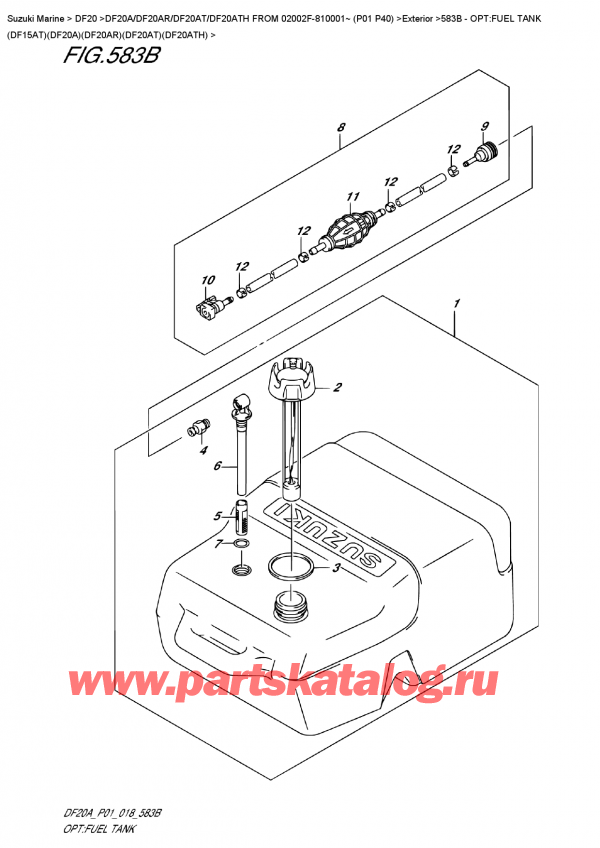 Suzuki Marine > DF20 >DF20A/DF20AR/DF20AT/DF20ATH FROM 02002F-810001~ (P01 P40) >Exterior >583B - OPT:FUEL TANK (DF15AT)(DF20A)(DF20AR)(DF20AT)(DF20ATH) >

FIG.583B

8
9
12
12
11
12
10
12
1
2
4
6
5
7
3
SUZUKI

www.partskatalog.ru

DF20A_P01_018_583B
OPT:FUEL TANK