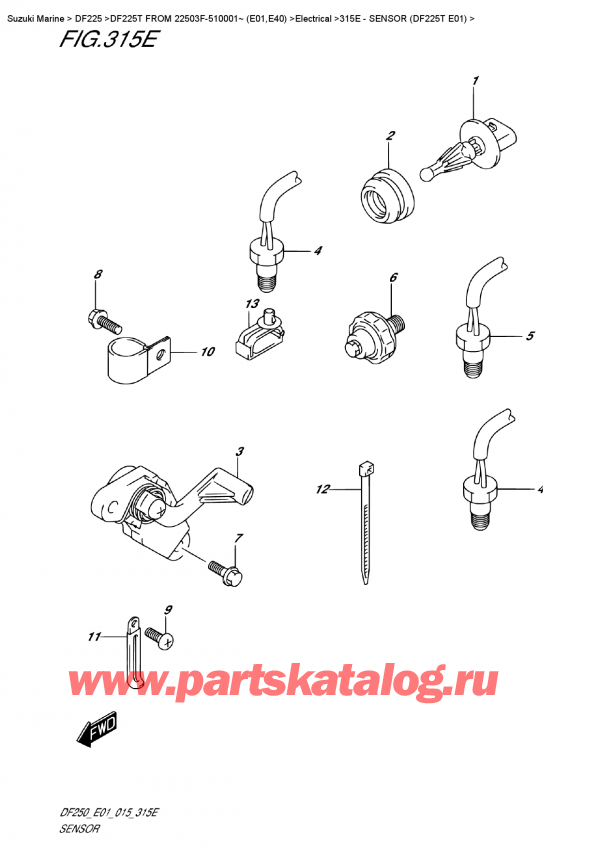 Suzuki Marine > DF225 >DF225T FROM 22503F-510001~ (E01,E40) >Electrical >315E - SENSOR (DF225T E01) >

FIG.315E

1
2
4
8
13
6
5
10
3
12
4
7
9
11

www.partskatalog.ru

FWD

DF250_E01_015_315E
SENSOR