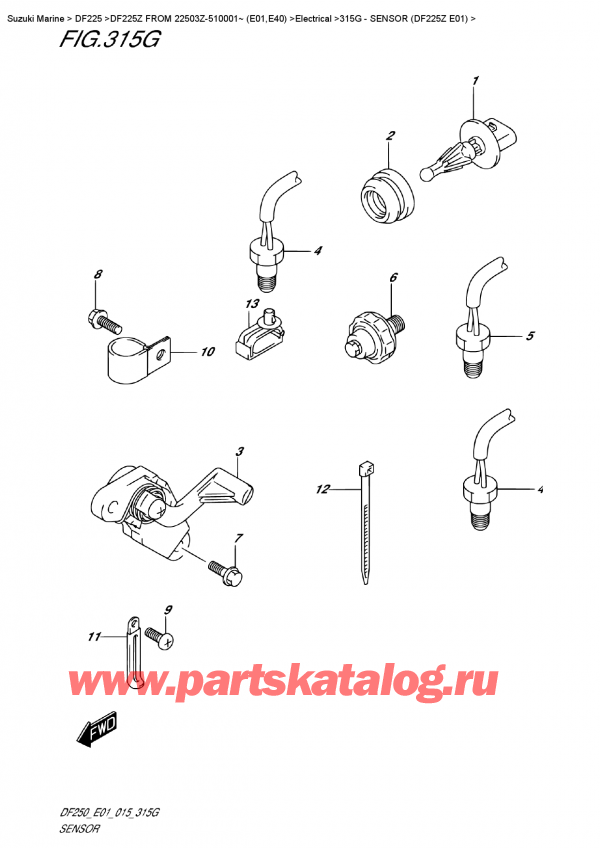 Suzuki Marine > DF225 >DF225Z FROM 22503Z-510001~ (E01,E40) >Electrical >315G - SENSOR (DF225Z E01) >

FIG.315G

1
2
4
8
13
6
5
10
3
12
4
7
9
11

www.partskatalog.ru

FWD

DF250_E01_015_315G
SENSOR