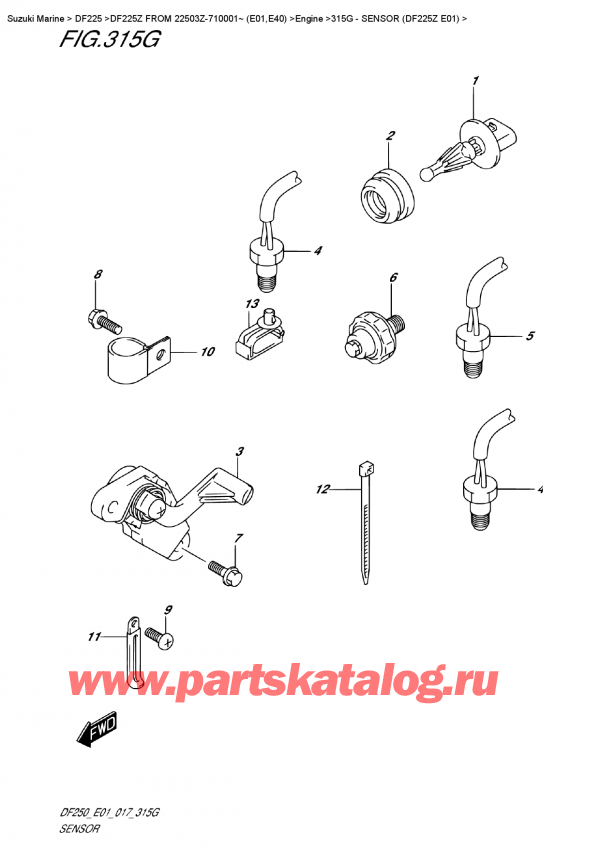 Suzuki Marine > DF225 >DF225Z FROM 22503Z-710001~ (E01,E40) >Engine >315G - SENSOR (DF225Z E01) >

FIG.315G

1
2
4
8
13
6
5
10
3
12
4
7
9
11

www.partskatalog.ru

FWD

DF250_E01_017_315G
SENSOR