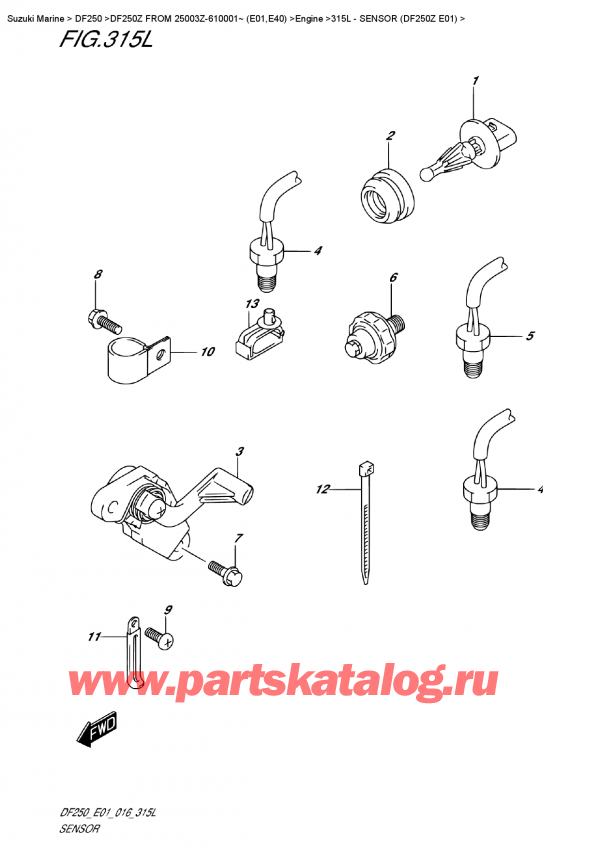 Suzuki Marine > DF250 >DF250Z FROM 25003Z-610001~ (E01,E40) >Engine >315L - SENSOR (DF250Z E01) >

FIG.315L

1

2

4

8

13

6

5

10

3

12

4

7

9

11

www.partskatalog.ru

FWD

DF250_E01_016_315L
SENSOR