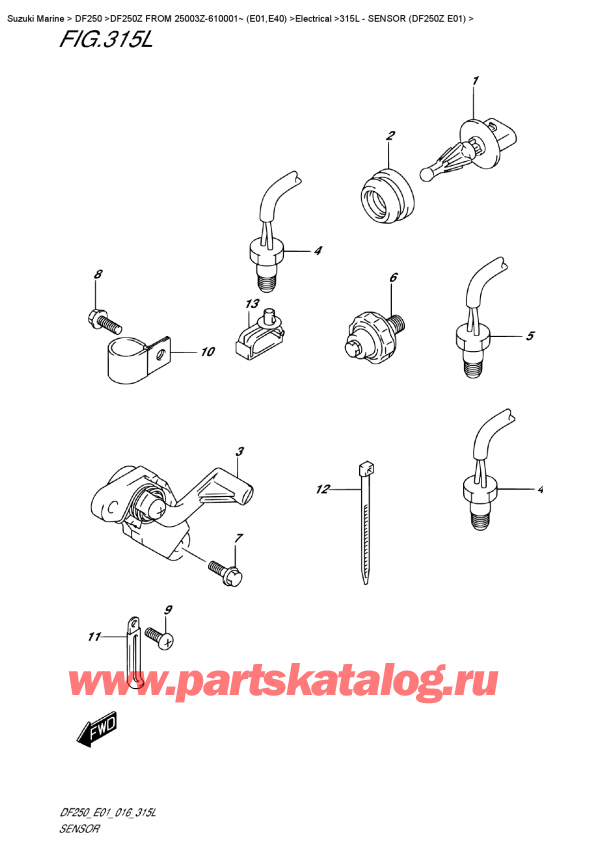 Suzuki Marine > DF250 >DF250Z FROM 25003Z-610001~ (E01,E40) >Electrical >315L - SENSOR (DF250Z E01) >

FIG.315L

1
2
4
8
13
6
5
10
3
12
4
7
9
11

www.partskatalog.ru

FWD

DF250_E01_016_315L
SENSOR