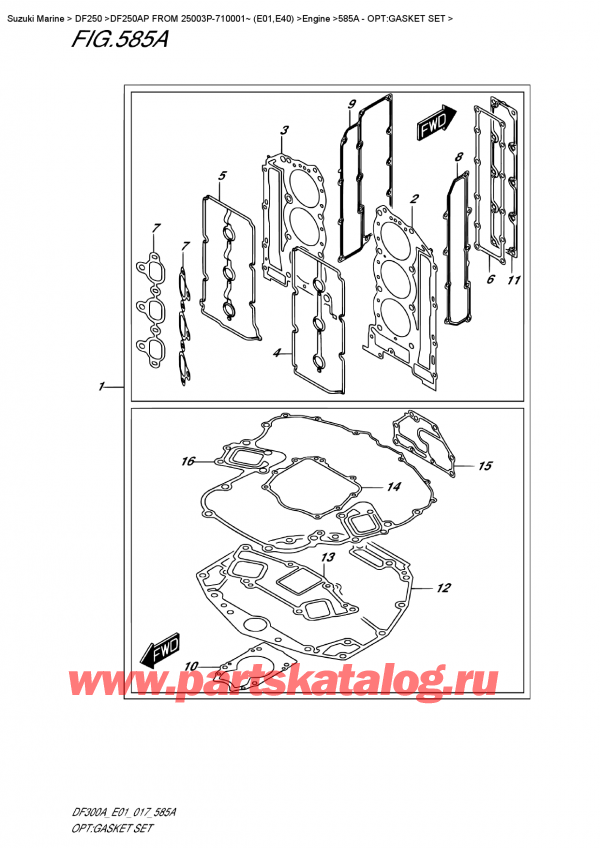 Suzuki Marine > DF250 >DF250AP FROM 25003P-710001~ (E01,E40) >Engine >585A - OPT:GASKET SET >

FIG.585A

9
FWD
3
8
5
2
7
7
6
11
4
1
16
15
14
13
12
FWD
10

www.partskatalog.ru

DF300A_E01_017_585A
OPT:GASKET SET