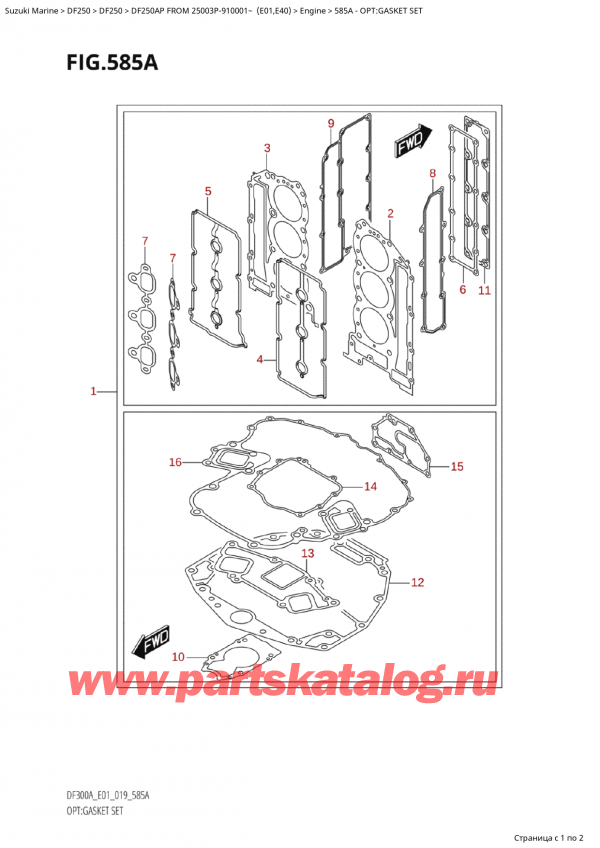 Suzuki Marine > DF250 > DF250 > DF250AP FROM 25003P-910001~ (E01,E40) > Engine > 585A - OPT:GASKET SET

FIG.585A

9
FWD
3
8
5
2
7
7
6
11
4
1
16
15
14
13
12
FWD
10

www.partskatalog.ru

DF300A_E01_019_585A
OPT:GASKET SET

Страница с 1 по 2