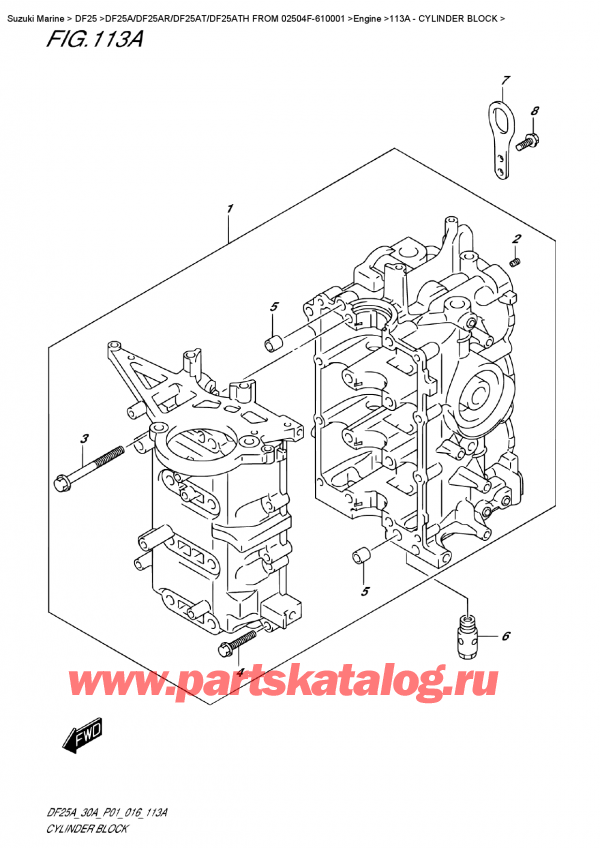 Suzuki Marine > DF25 >DF25A/DF25AR/DF25AT/DF25ATH FROM 02504F-610001 >Engine >113A - CYLINDER BLOCK >

FIG.113A

7
8
1
2
5
3
5
6
4

www.partskatalog.ru

FWD

DF25A_30A_P01_016_113A
CYLINDER BLOCK